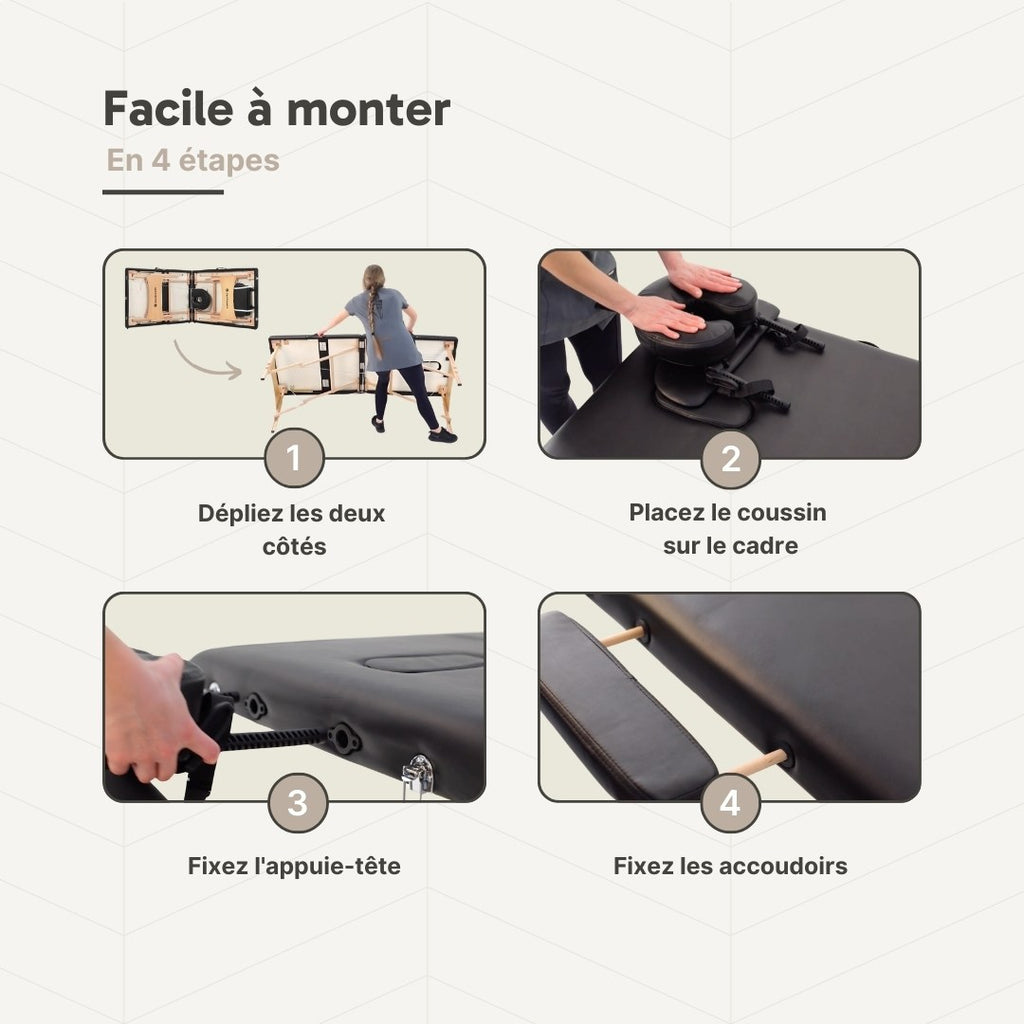 Facile à monter

En 4 étapes

1

Dépliez les deux côtés

2

Placez le coussin sur le cadre

3

Fixez l'appuie-tête

4

Fixez les accoudoirs